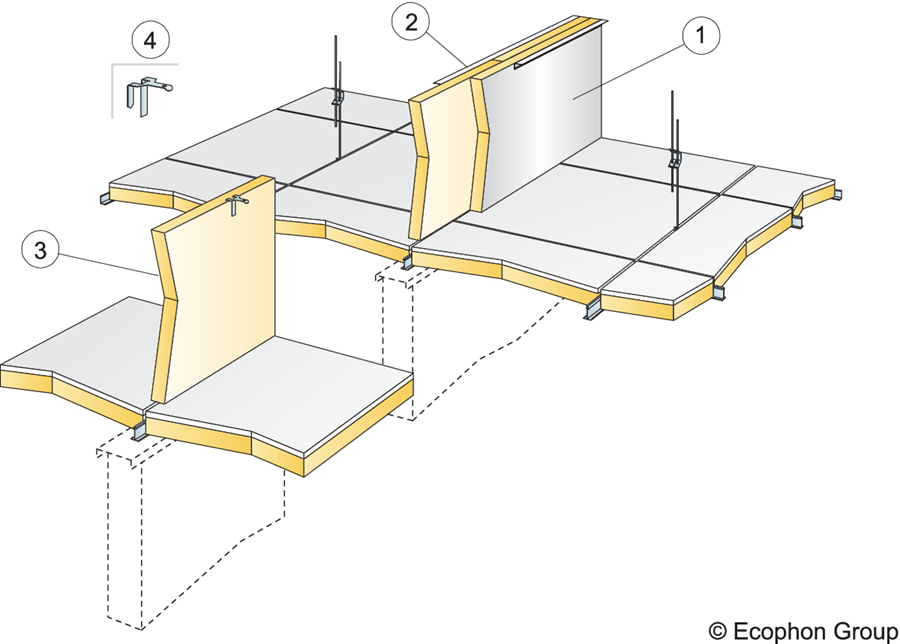 4

2

1

3

© Ecophon Group