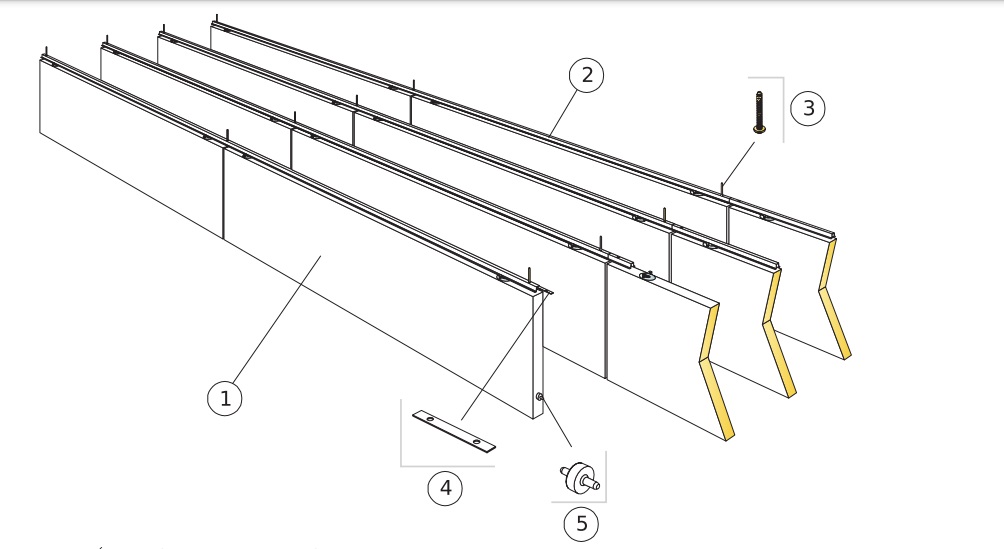 2
3
1
4
5