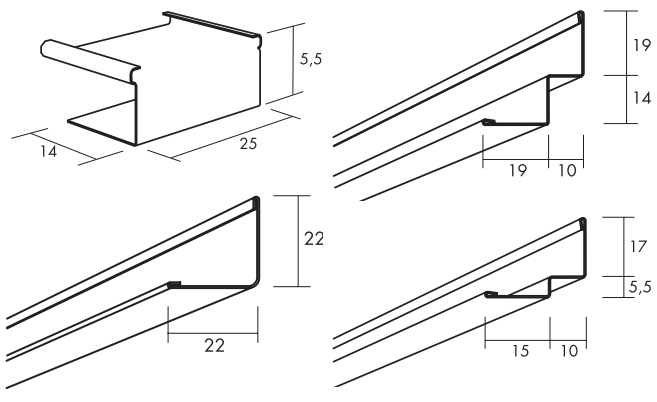 5,5

14

25

19

14

19

10

22

22

17

5,5

15

10